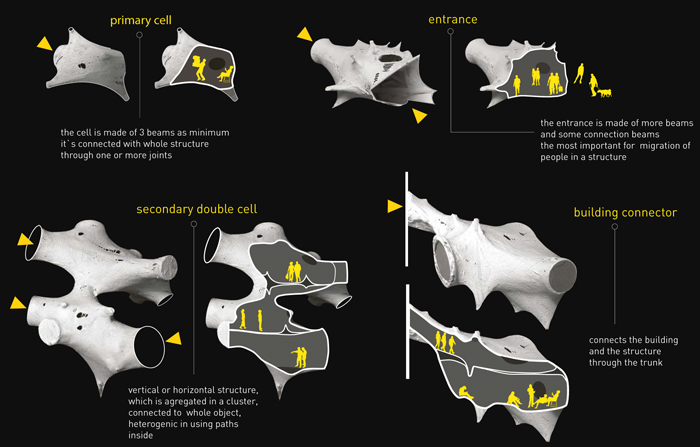 primary cell

the cell is made of 3 beams as minimum
it`s connected with whole structure
through one or more joints

entrance

the entrance is made of more beams
and some connection beams
the most important for migration of
people in a structure

secondary double cell

vertical or horizontal structure,
which is agregated in a cluster,
connected to whole object,
heterogenic in using paths
inside

building connector

connects the building
and the structure
through the trunk